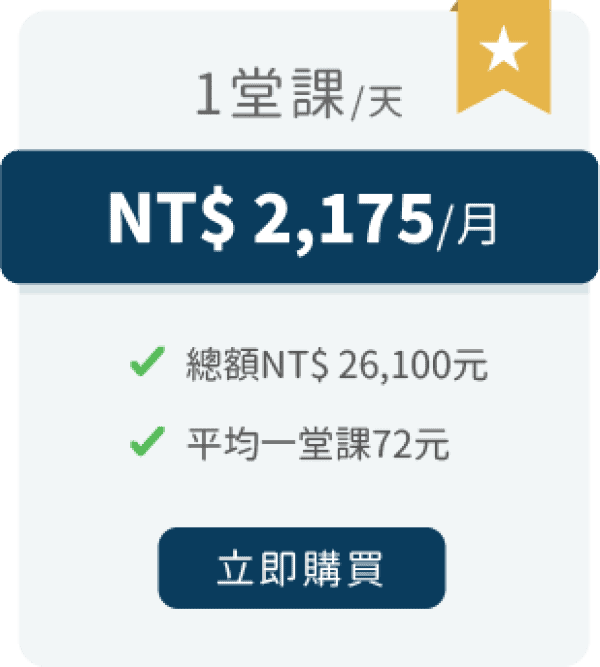 1堂課/天

NT$ 2,175/月

總額NT$ 26,100元

平均一堂課72元

立即購買